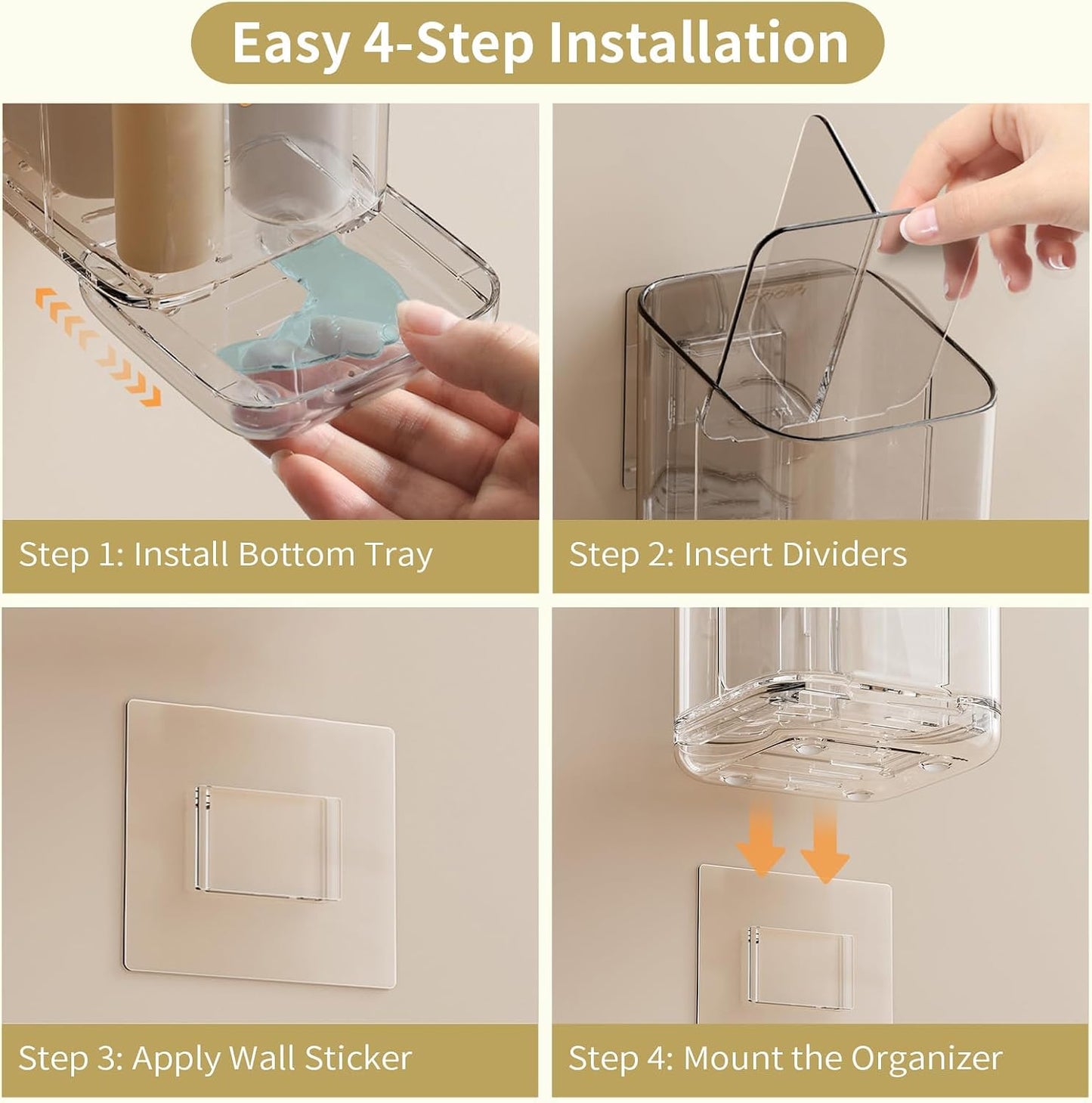 Easy 4-Step Installation

Step 1: Install Bottom Tray

Step 2: Insert Dividers

Step 3: Apply Wall Sticker

Step 4: Mount the Organizer