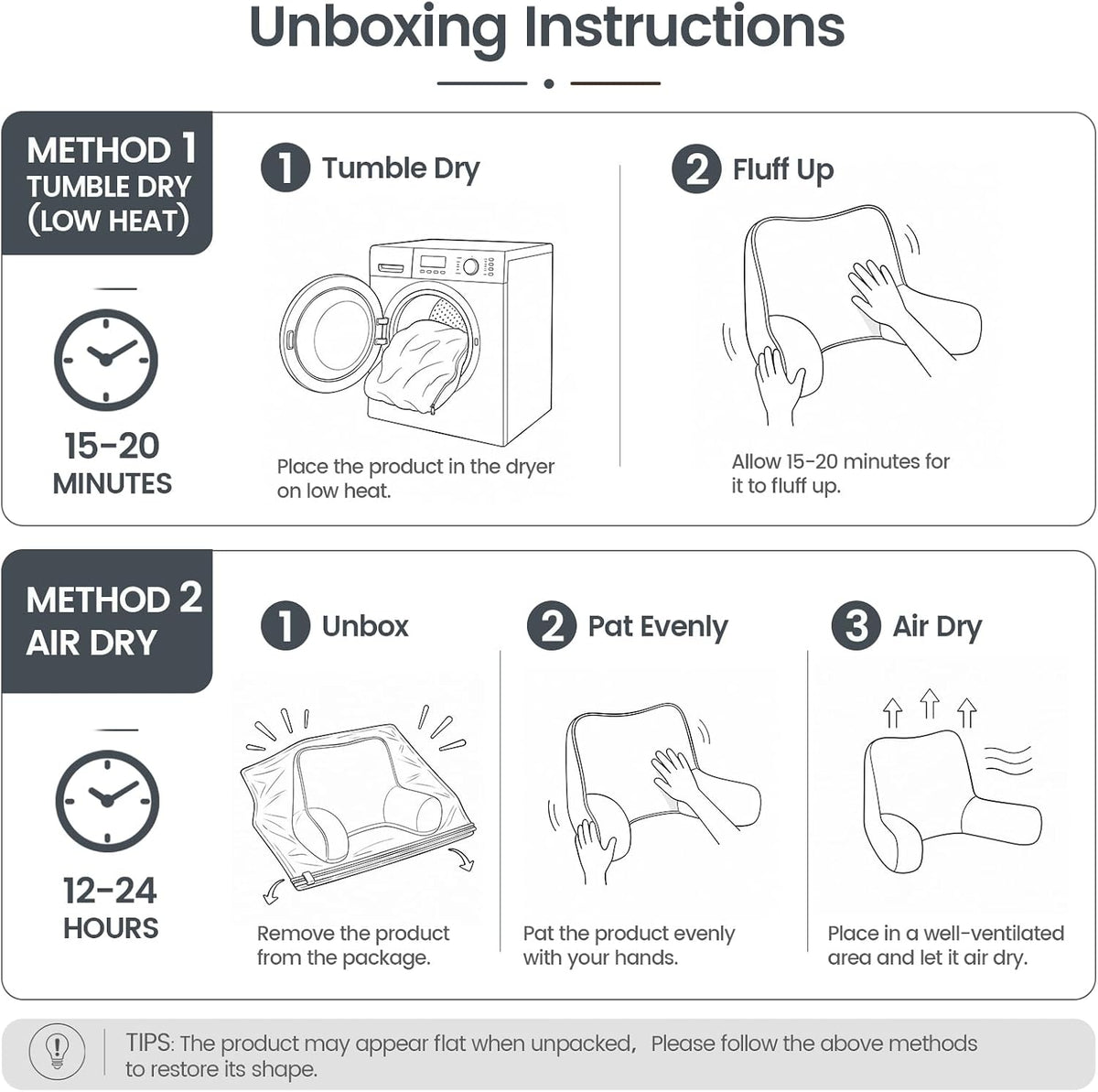 Unboxing Instructions

METHOD 1
TUMBLE DRY
(LOW HEAT)

15-20
MINUTES

1 Tumble Dry

Place the product in the dryer on low heat.

2 Fluff Up

Allow 15-20 minutes for it to fluff up.

METHOD 2
AIR DRY

12-24
HOURS

1 Unbox

Remove the product from the package.

2 Pat Evenly

Pat the product evenly with your hands.

3 Air Dry

Place in a well-ventilated area and let it air dry.

TIPS: The product may appear flat when unpacked, Please follow the above methods to restore its shape.