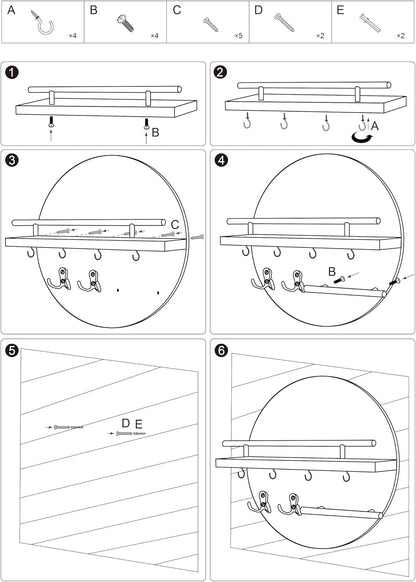 | A ×4 | B ×4 | C ×5 | D ×2 | E ×2 |
|---|---|---|---|---|

1

B

2

A

3

C

4

B

5

D E

6