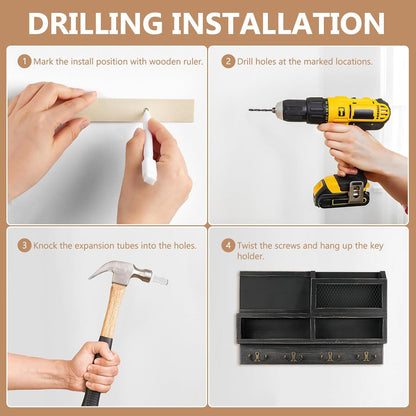 DRILLING INSTALLATION

1 Mark the install position with wooden ruler.

2 Drill holes at the marked locations.

3 Knock the expansion tubes into the holes.

4 Twist the screws and hang up the key holder.