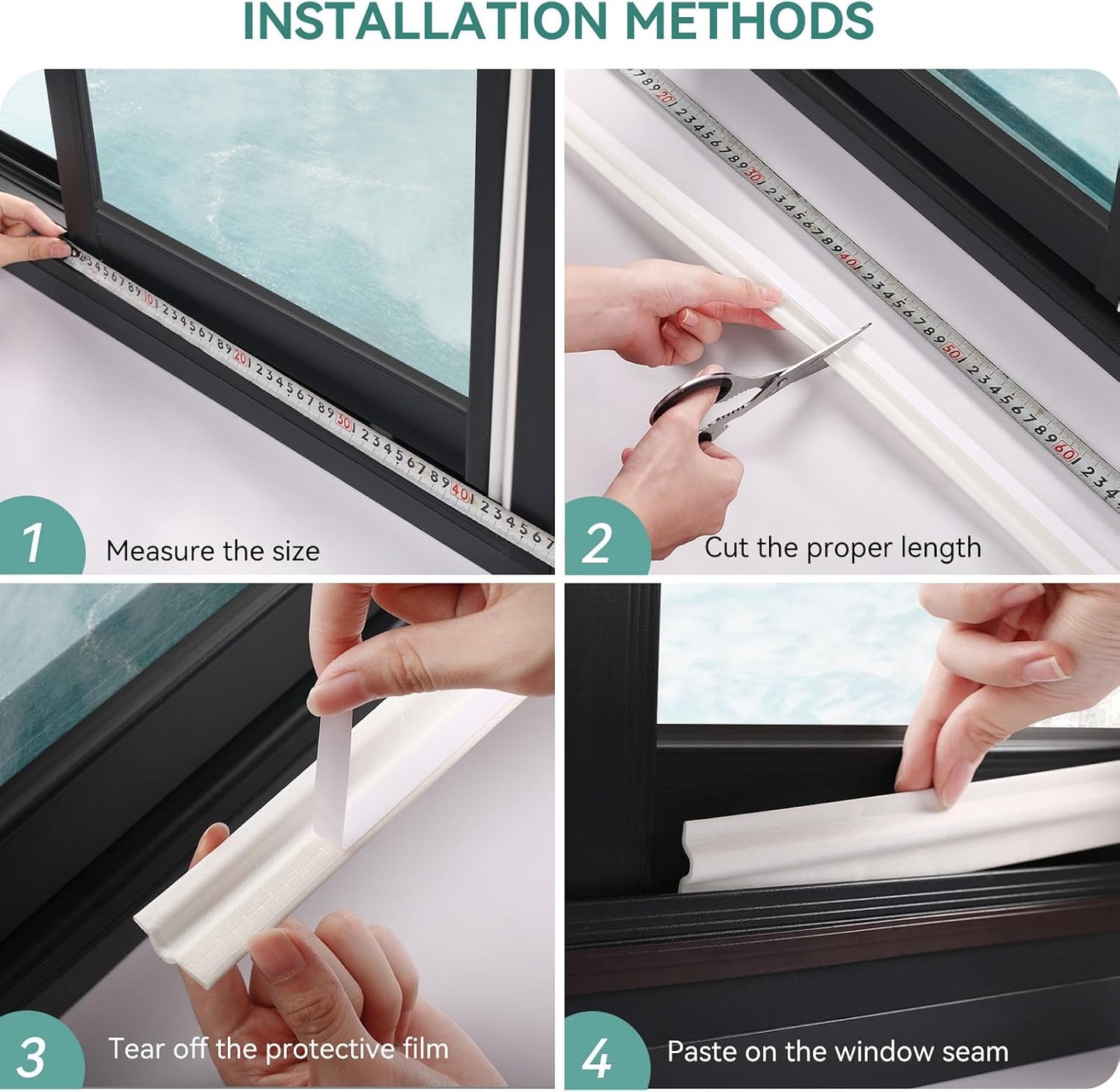 INSTALLATION METHODS

1 Measure the size

2 Cut the proper length

3 Tear off the protective film

4 Paste on the window seam