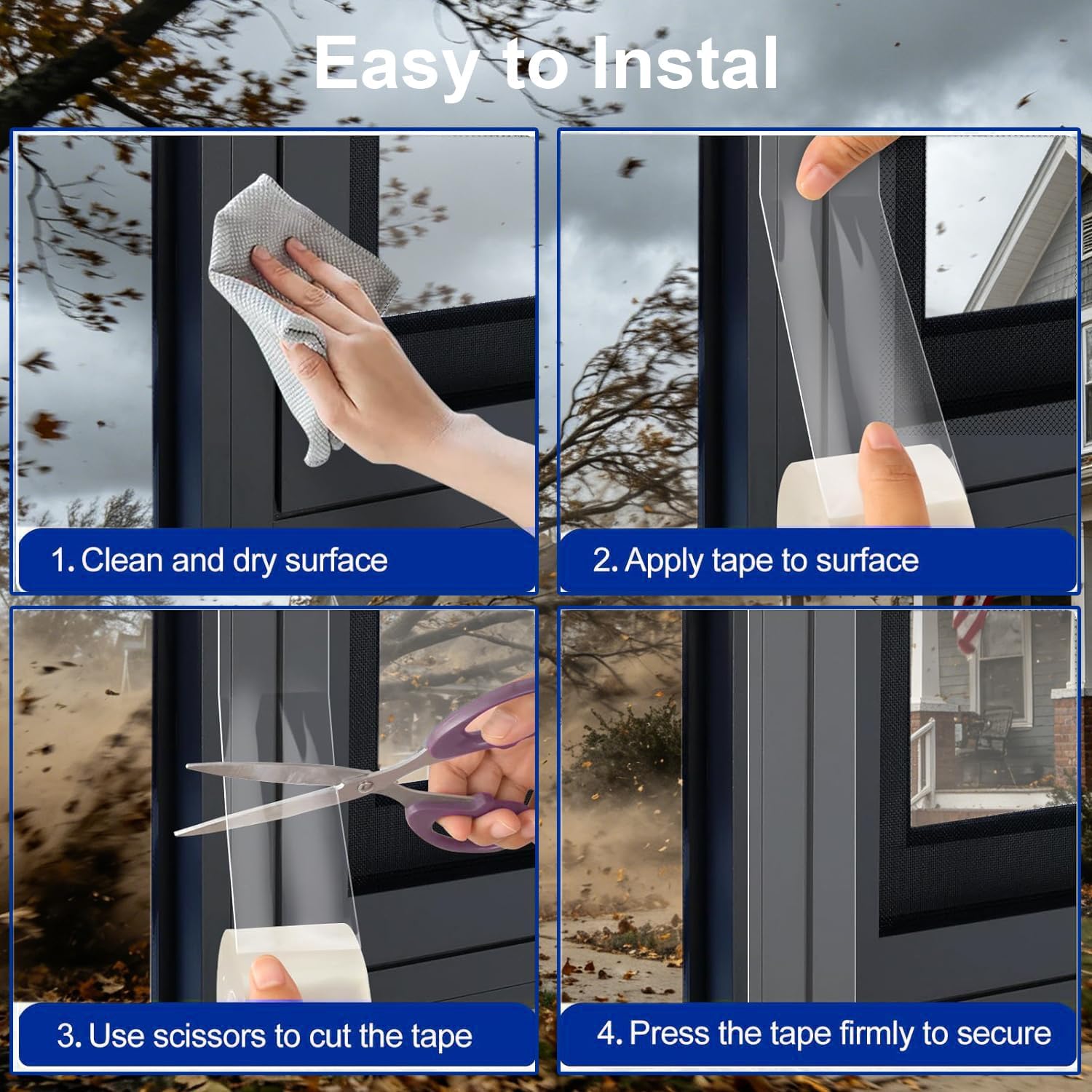 Easy to Instal

1. Clean and dry surface

2. Apply tape to surface

3. Use scissors to cut the tape

4. Press the tape firmly to secure