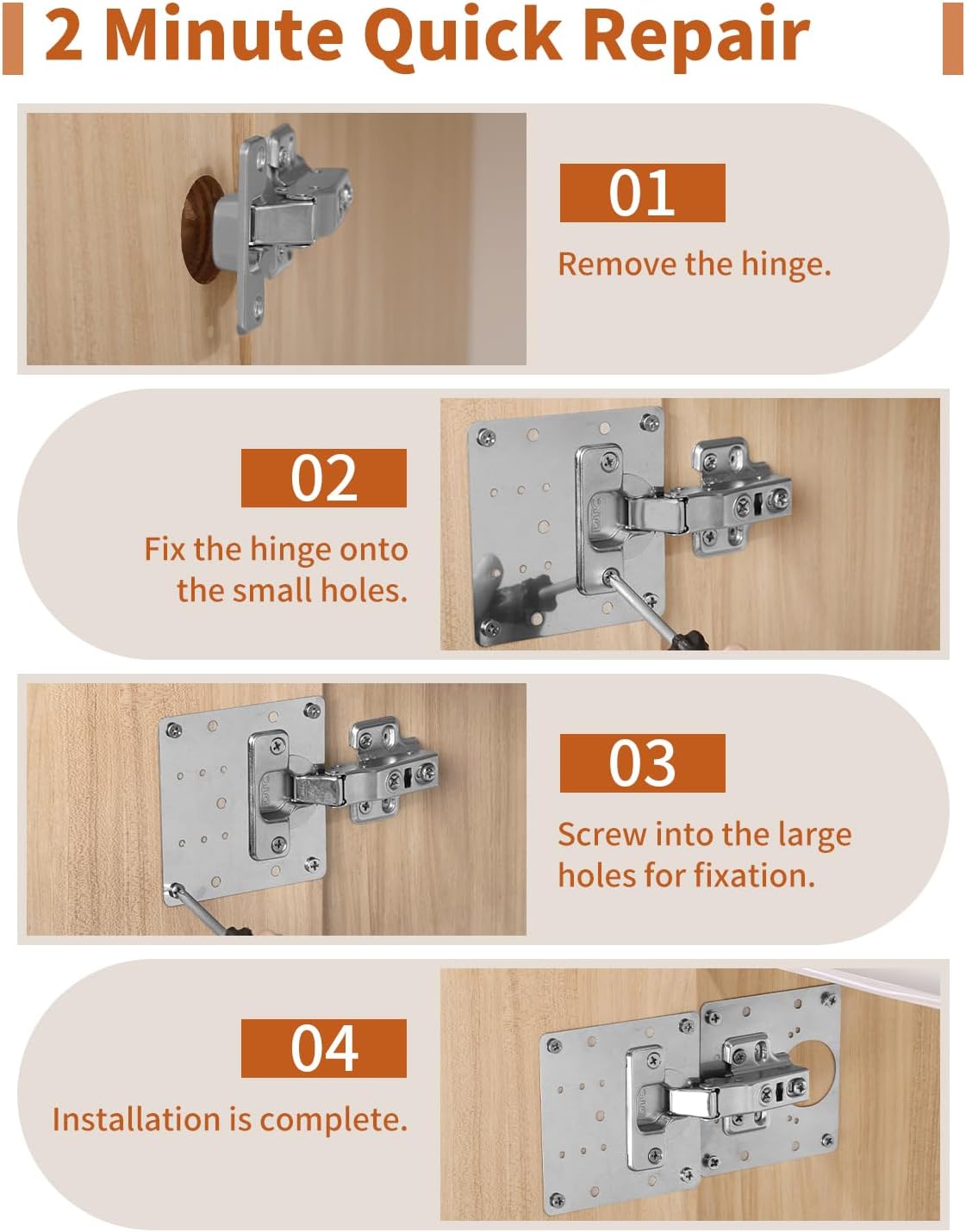 2 Minute Quick Repair

01

Remove the hinge.

02

Fix the hinge onto the small holes.

03

Screw into the large holes for fixation.

04

Installation is complete.