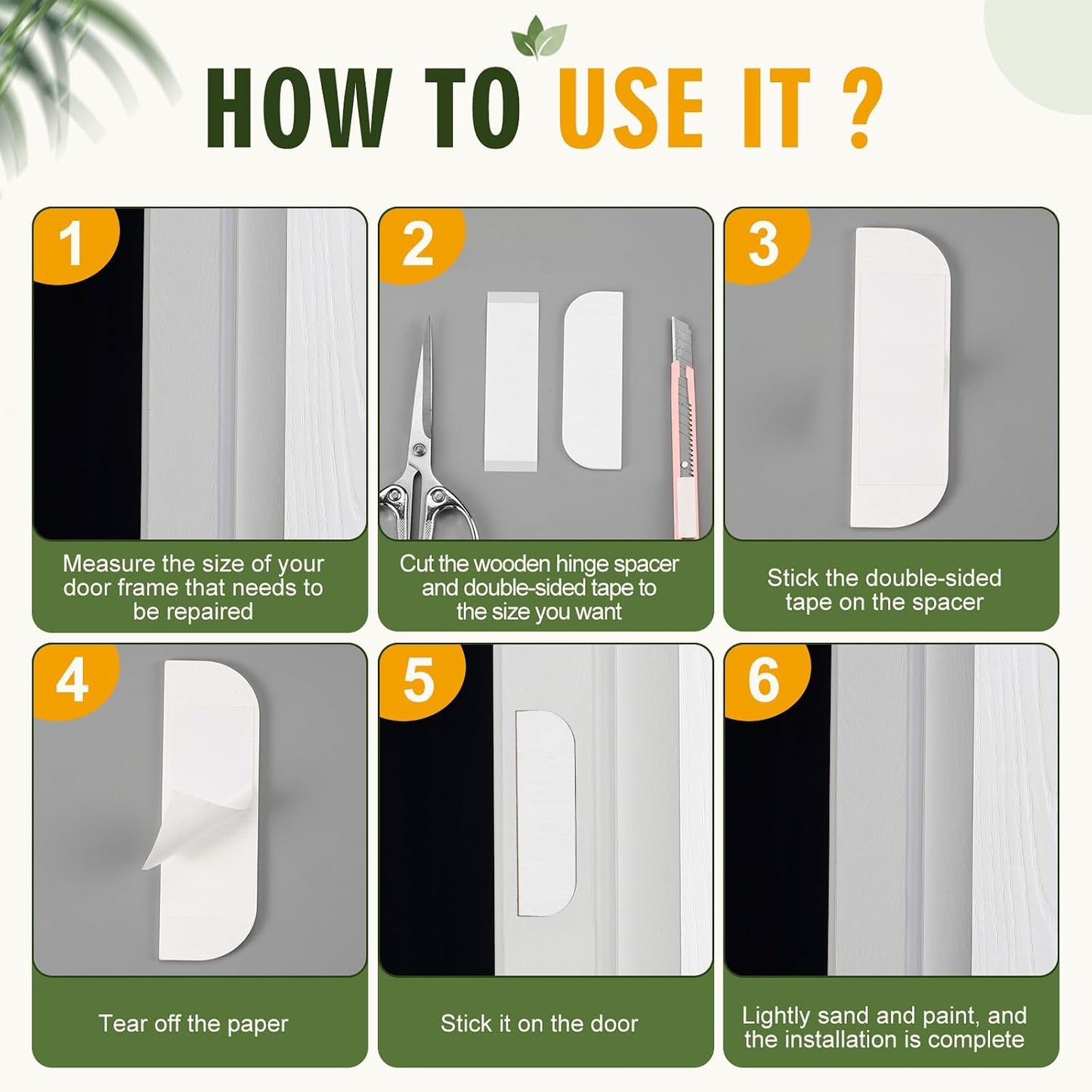 HOW TO USE IT ?

1

Measure the size of your door frame that needs to be repaired

2

Cut the wooden hinge spacer and double-sided tape to the size you want

3

Stick the double-sided tape on the spacer

4

Tear off the paper

5

Stick it on the door

6

Lightly sand and paint, and the installation is complete