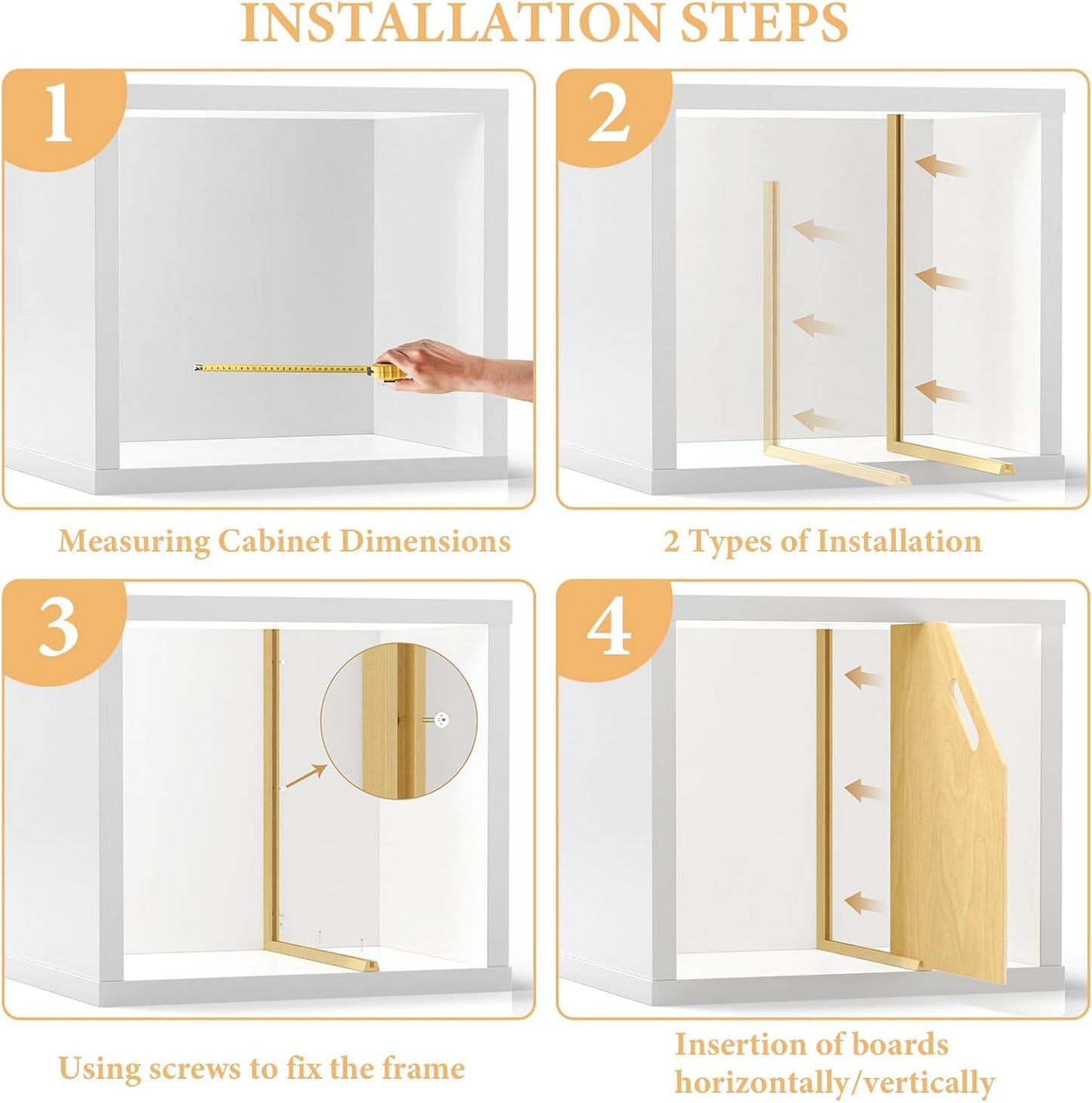 INSTALLATION STEPS

1

Measuring Cabinet Dimensions

2

2 Types of Installation

3

Using screws to fix the frame

4

Insertion of boards horizontally/vertically