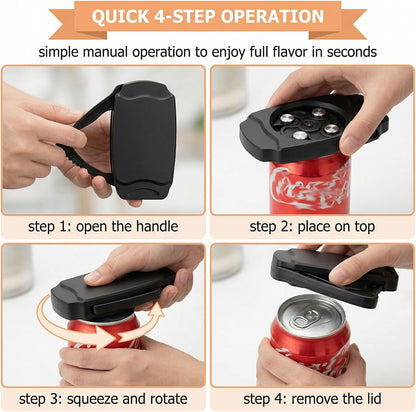 QUICK 4-STEP OPERATION

simple manual operation to enjoy full flavor in seconds

step 1: open the handle

step 2: place on top

step 3: squeeze and rotate

step 4: remove the lid