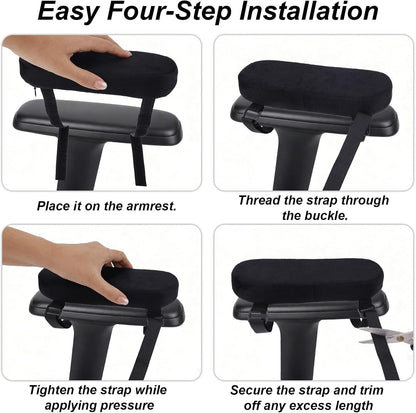 Easy Four-Step Installation

Place it on the armrest.

Thread the strap through the buckle.

Tighten the strap while applying pressure

Secure the strap and trim off any excess length