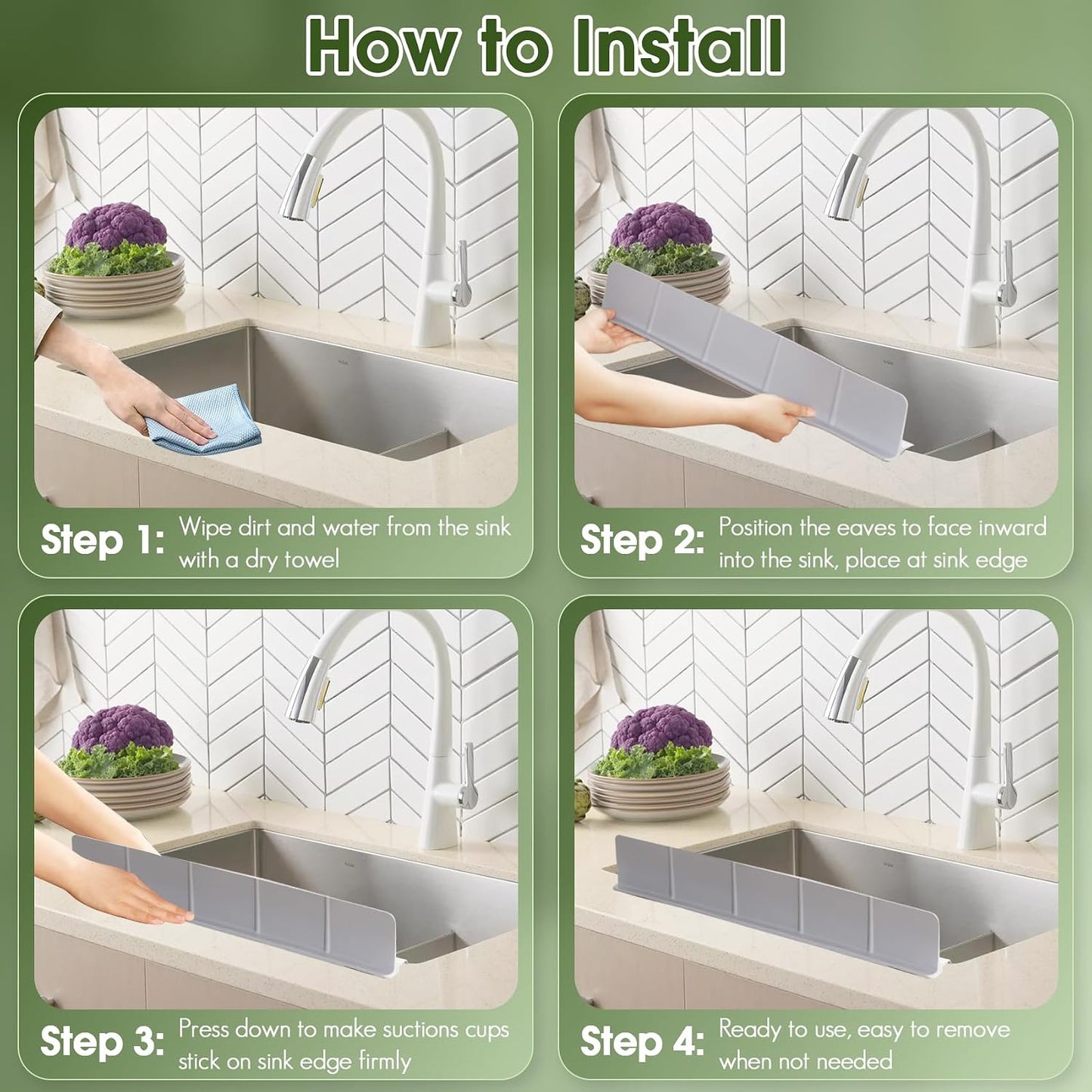 How to Install

Step 1: Wipe dirt and water from the sink with a dry towel

Step 2: Position the eaves to face inward into the sink, place at sink edge

Step 3: Press down to make suctions cups stick on sink edge firmly

Step 4: Ready to use, easy to remove when not needed