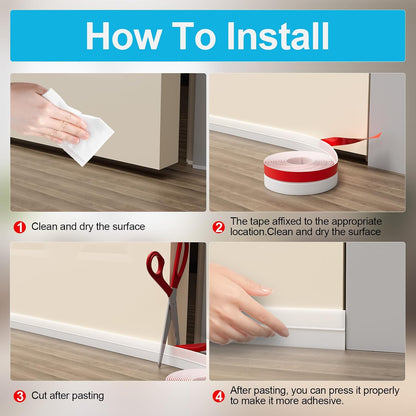 How To Install

1 Clean and dry the surface

2 The tape affixed to the appropriate location.Clean and dry the surface

3 Cut after pasting

4 After pasting, you can press it properly to make it more adhesive.