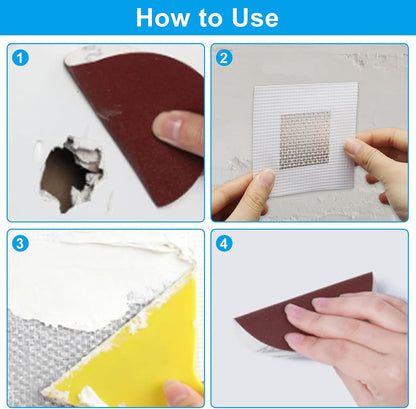 How to Use

1

2

3

4