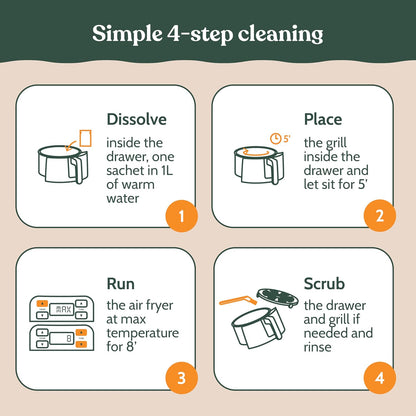 Simple 4-step cleaning

Dissolve
inside the drawer, one sachet in 1L of warm water
1

5'
Place
the grill inside the drawer and let sit for 5'
2

MAX
8
Run
the air fryer at max temperature for 8'
3

Scrub
the drawer and grill if needed and rinse
4