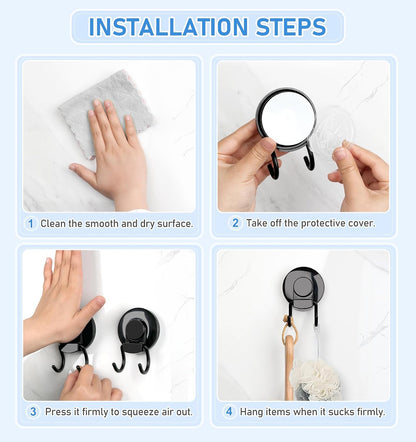 INSTALLATION STEPS

1 Clean the smooth and dry surface.

2 Take off the protective cover.

3 Press it firmly to squeeze air out.

4 Hang items when it sucks firmly.