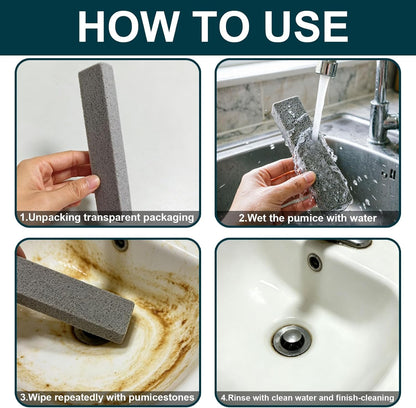 HOW TO USE

1.Unpacking transparent packaging

2.Wet the pumice with water

3.Wipe repeatedly with pumicestones

4.Rinse with clean water and finish-cleaning