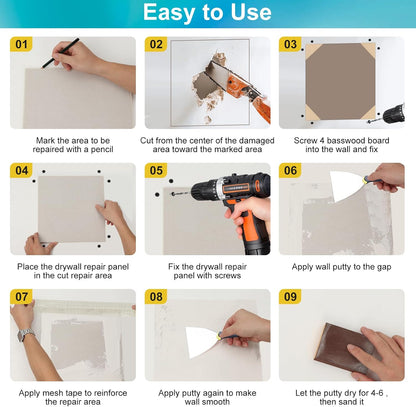 Easy to Use

01

Mark the area to be repaired with a pencil

02

Cut from the center of the damaged area toward the marked area

03

Screw 4 basswood board into the wall and fix

04

Place the drywall repair panel in the cut repair area

05

Fix the drywall repair panel with screws

06

Apply wall putty to the gap

07

Apply mesh tape to reinforce the repair area

08

Apply putty again to make wall smooth

09

Let the putty dry for 4-6 , then sand it