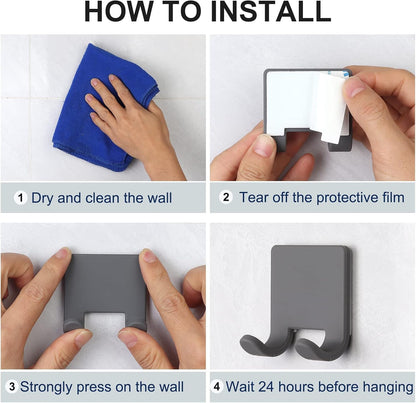 HOW TO INSTALL

1 Dry and clean the wall

2 Tear off the protective film

3 Strongly press on the wall

4 Wait 24 hours before hanging