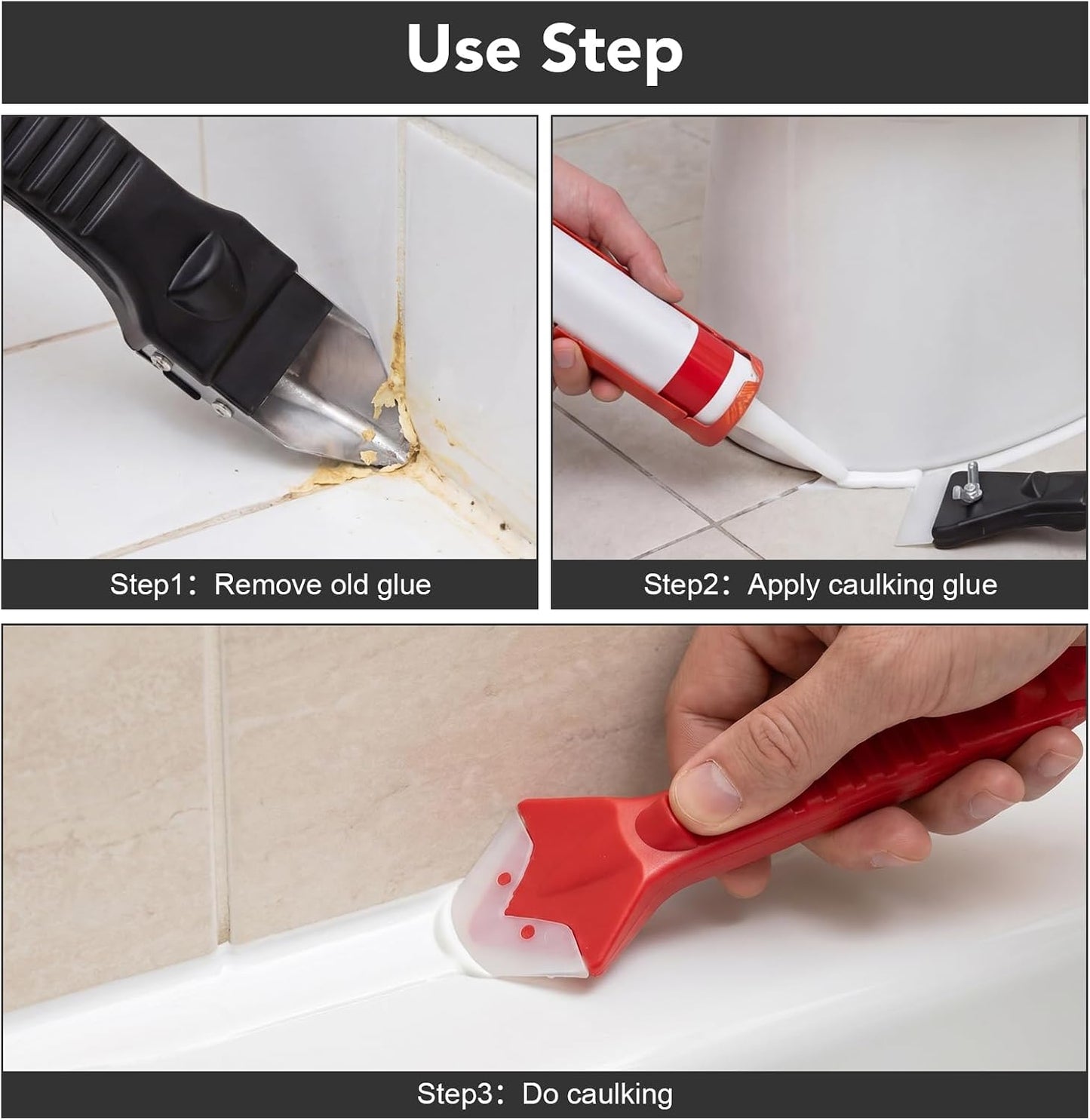 Use Step

Step1：Remove old glue

Step2：Apply caulking glue

Step3：Do caulking