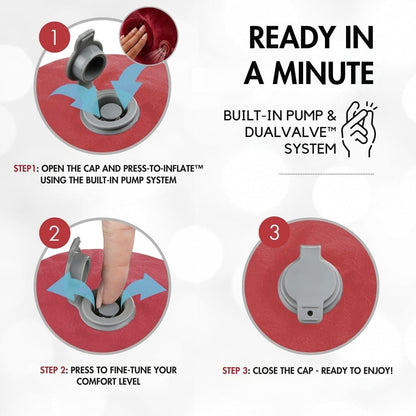 1

READY IN A MINUTE

BUILT-IN PUMP & DUALVALVE™ SYSTEM

STEP1: OPEN THE CAP AND PRESS-TO-INFLATE™ USING THE BUILT-IN PUMP SYSTEM

2

3

STEP 2: PRESS TO FINE-TUNE YOUR COMFORT LEVEL

STEP 3: CLOSE THE CAP - READY TO ENJOY!