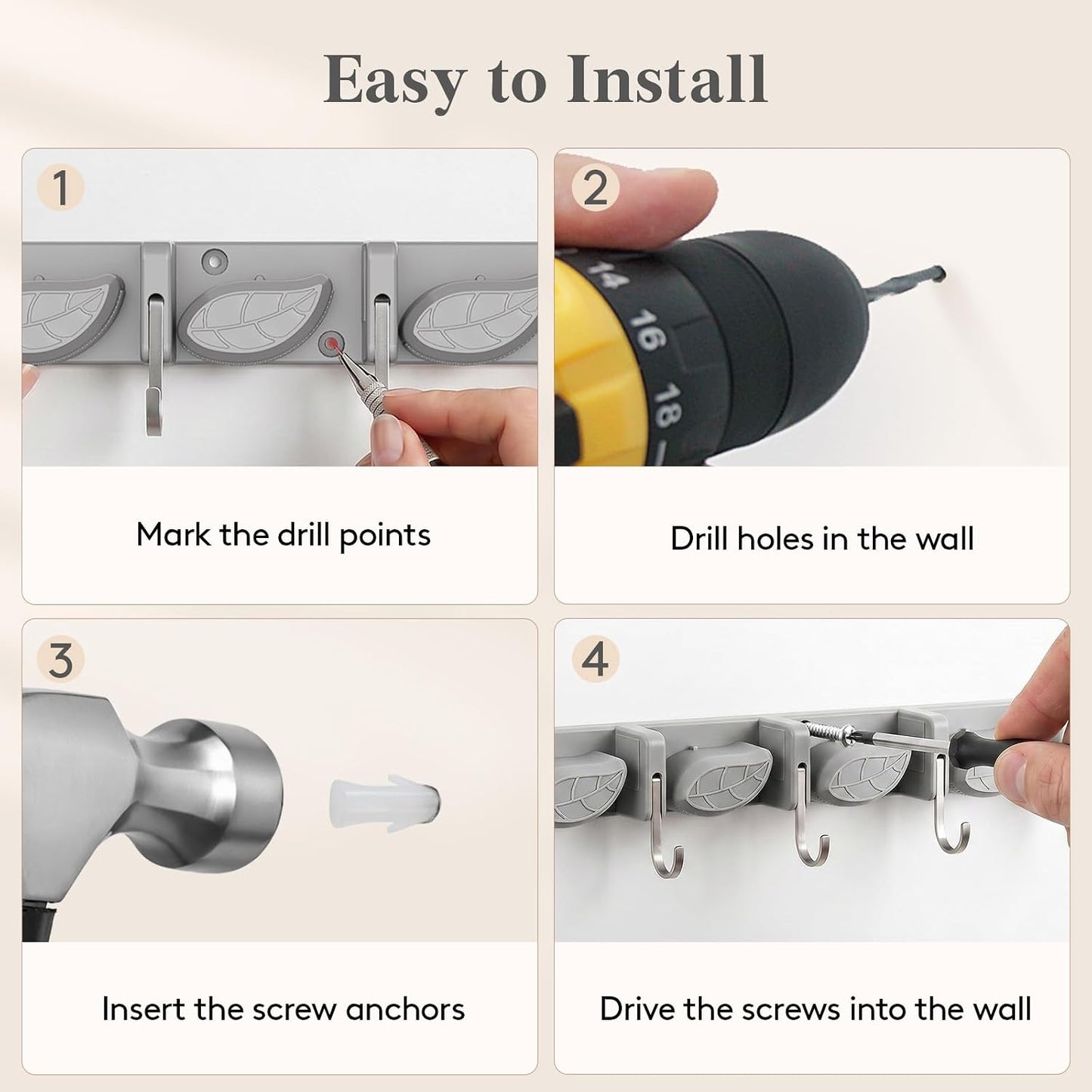 Easy to Install

1

Mark the drill points

2

14
16
18

Drill holes in the wall

3

Insert the screw anchors

4

Drive the screws into the wall