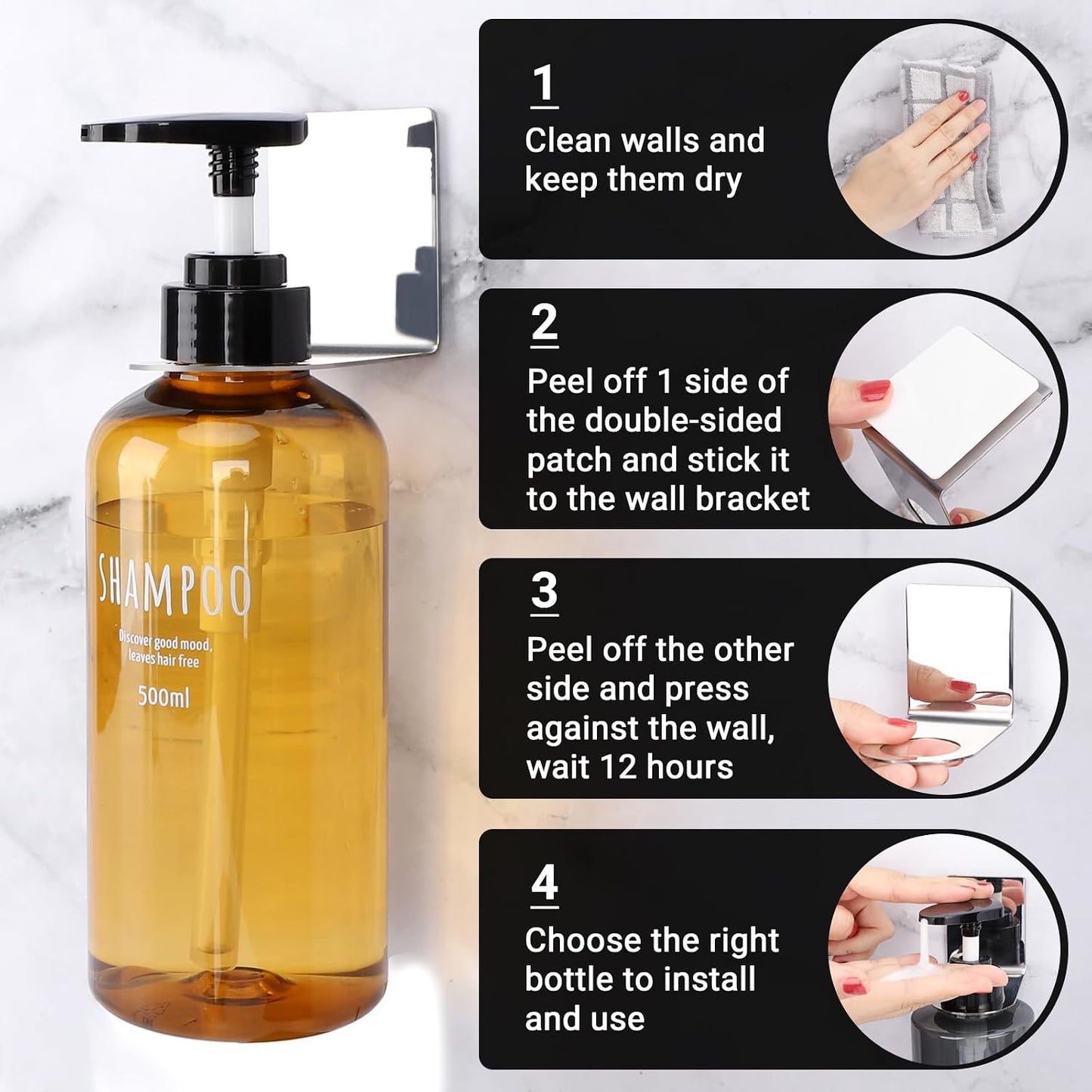 SHAMPOO

Discover good mood, leaves hair free

500ml

1
Clean walls and keep them dry

2
Peel off 1 side of the double-sided patch and stick it to the wall bracket

3
Peel off the other side and press against the wall, wait 12 hours

4
Choose the right bottle to install and use