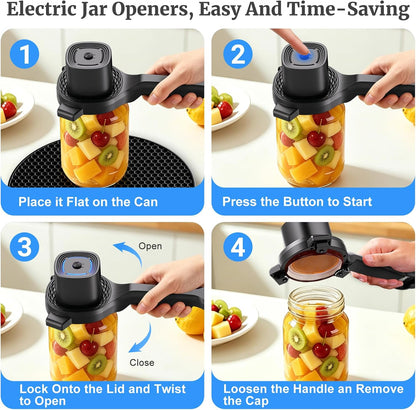 Electric Jar Openers, Easy And Time-Saving

1

Place it Flat on the Can

2

Press the Button to Start

3

Open

Close

Lock Onto the Lid and Twist to Open

4

Loosen the Handle an Remove the Cap