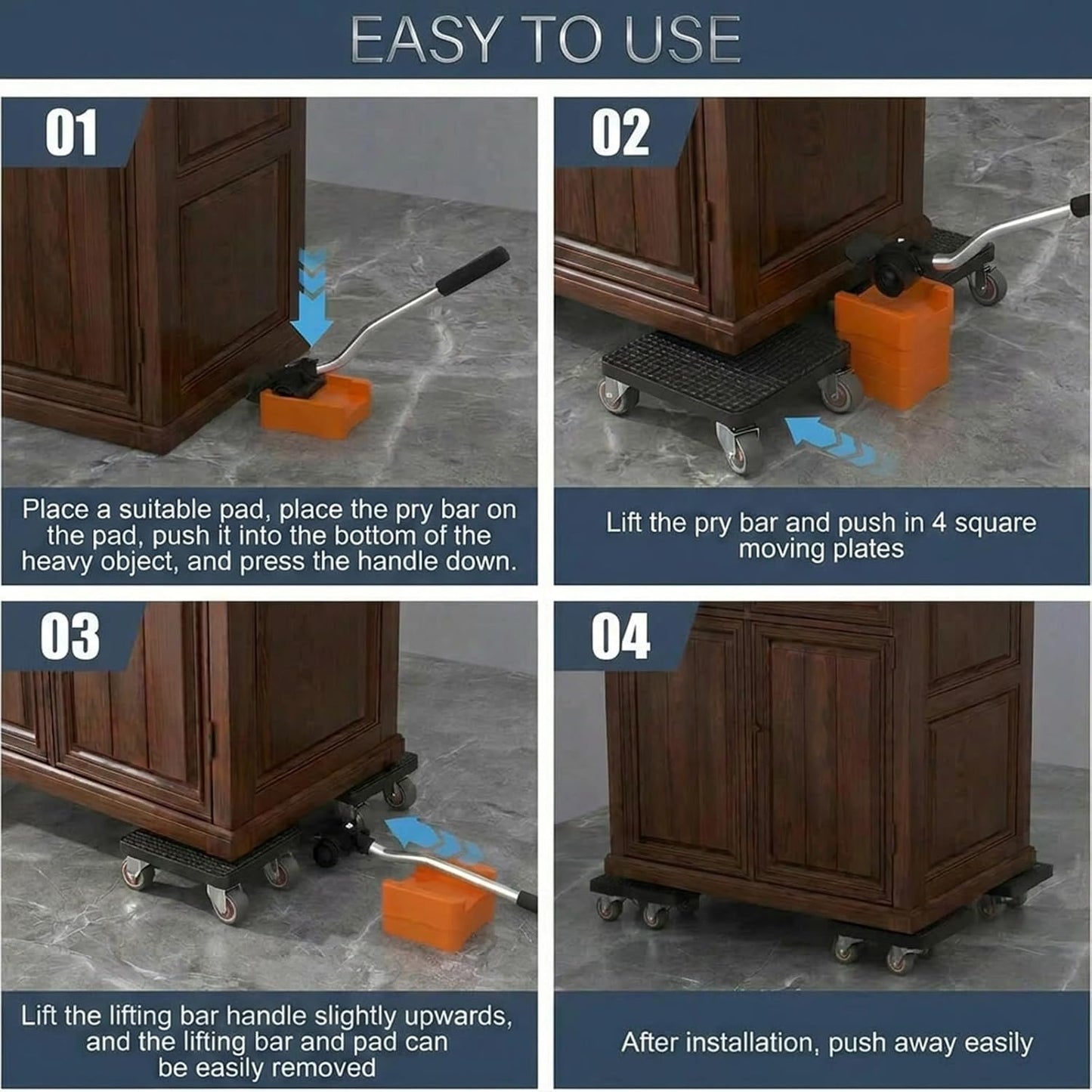 EASY TO USE

01

Place a suitable pad, place the pry bar on the pad, push it into the bottom of the heavy object, and press the handle down.

02

Lift the pry bar and push in 4 square moving plates

03

Lift the lifting bar handle slightly upwards, and the lifting bar and pad can be easily removed

04

After installation, push away easily