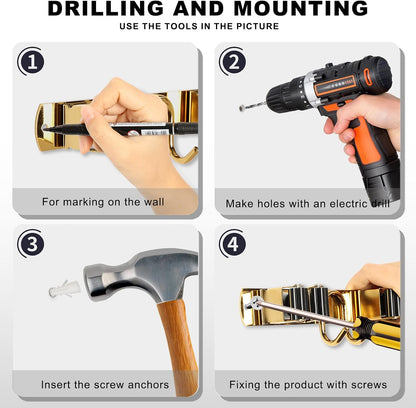 DRILLING AND MOUNTING
USE THE TOOLS IN THE PICTURE

1
For marking on the wall

2
Make holes with an electric drill

3
Insert the screw anchors

4
Fixing the product with screws