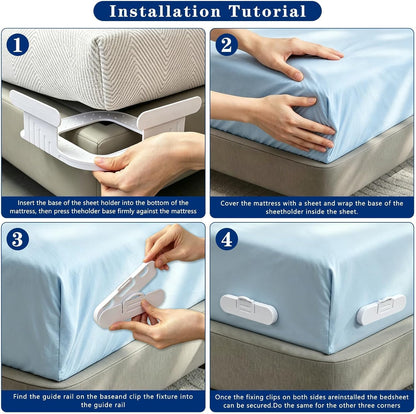 Installation Tutorial

1

Insert the base of the sheet holder into the bottom of the mattress, then press theholder base firmly against the mattress

2

Cover the mattress with a sheet and wrap the base of the sheetholder inside the sheet.

3

Find the guide rail on the baseand clip the fixture into the guide rail

4

Once the fixing clips on both sides areinstalled the bedsheet can be secured.Do the same for the other three corners