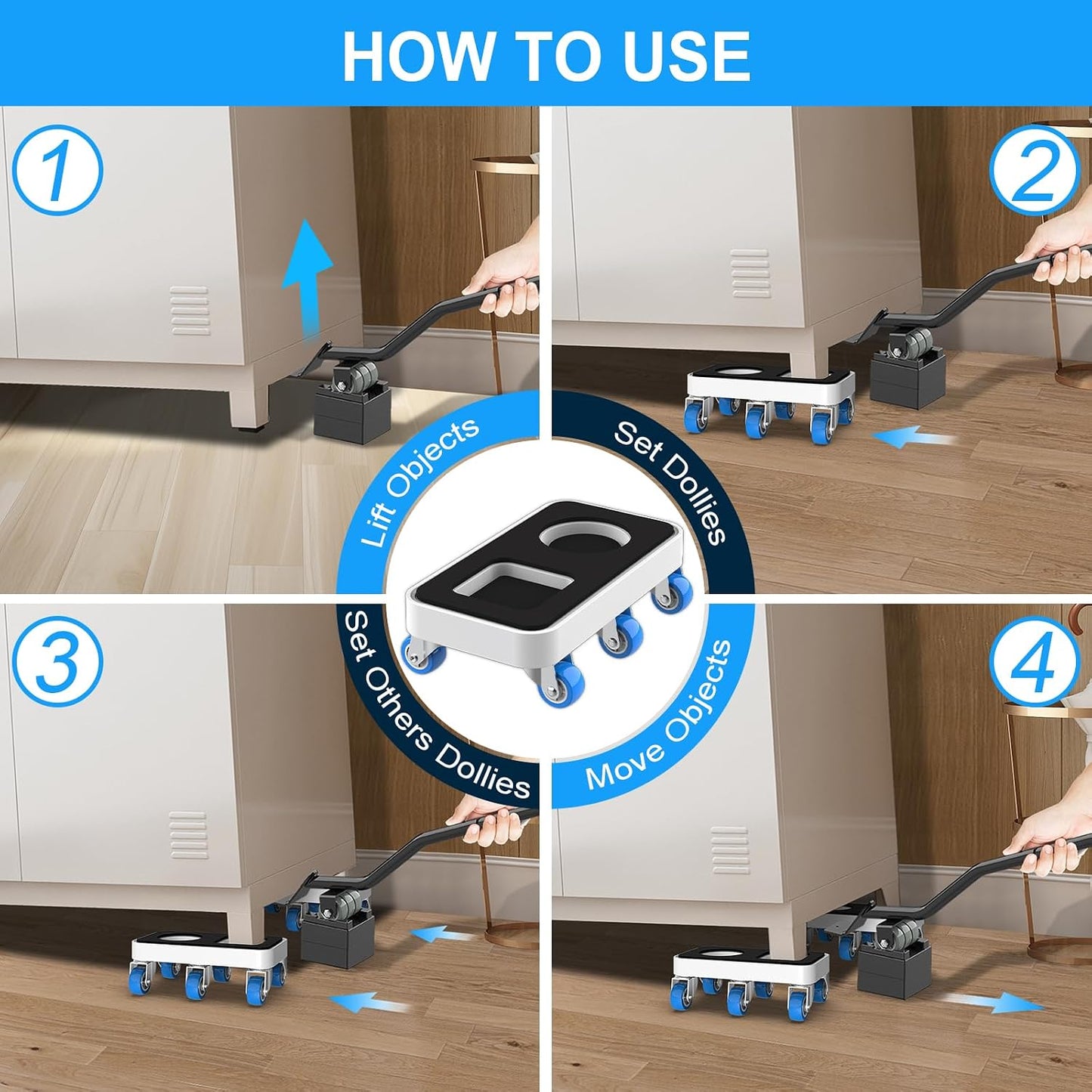 HOW TO USE

1

Lift Objects

2

Set Dollies

3

Set Others Dollies

4

Move Objects