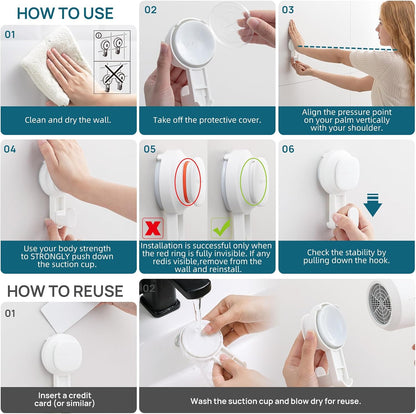 HOW TO USE

01

Clean and dry the wall.

02

Take off the protective cover.

03

Align the pressure point on your palm vertically with your shoulder.

04

Use your body strength to STRONGLY push down the suction cup.

05

Installation is successful only when the red ring is fully invisible. If any redis visible,remove from the wall and reinstall.

06

Check the stability by pulling down the hook.

HOW TO REUSE

01

Insert a credit card (or similar)

02

Wash the suction cup and blow dry for reuse.