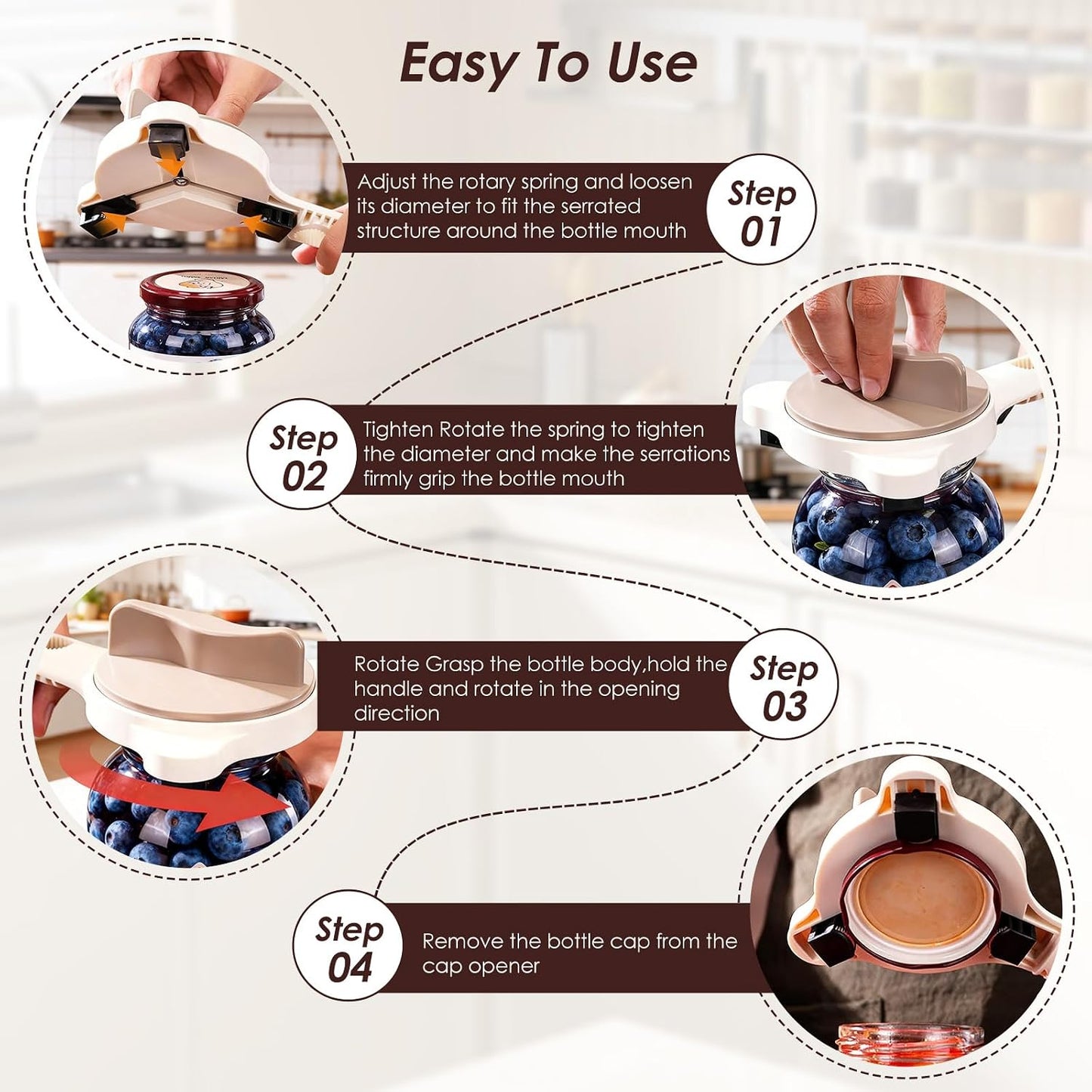 Easy To Use

Adjust the rotary spring and loosen its diameter to fit the serrated structure around the bottle mouth

Step 01

Step 02

Tighten Rotate the spring to tighten the diameter and make the serrations firmly grip the bottle mouth

Rotate Grasp the bottle body,hold the handle and rotate in the opening direction

Step 03

Step 04

Remove the bottle cap from the cap opener