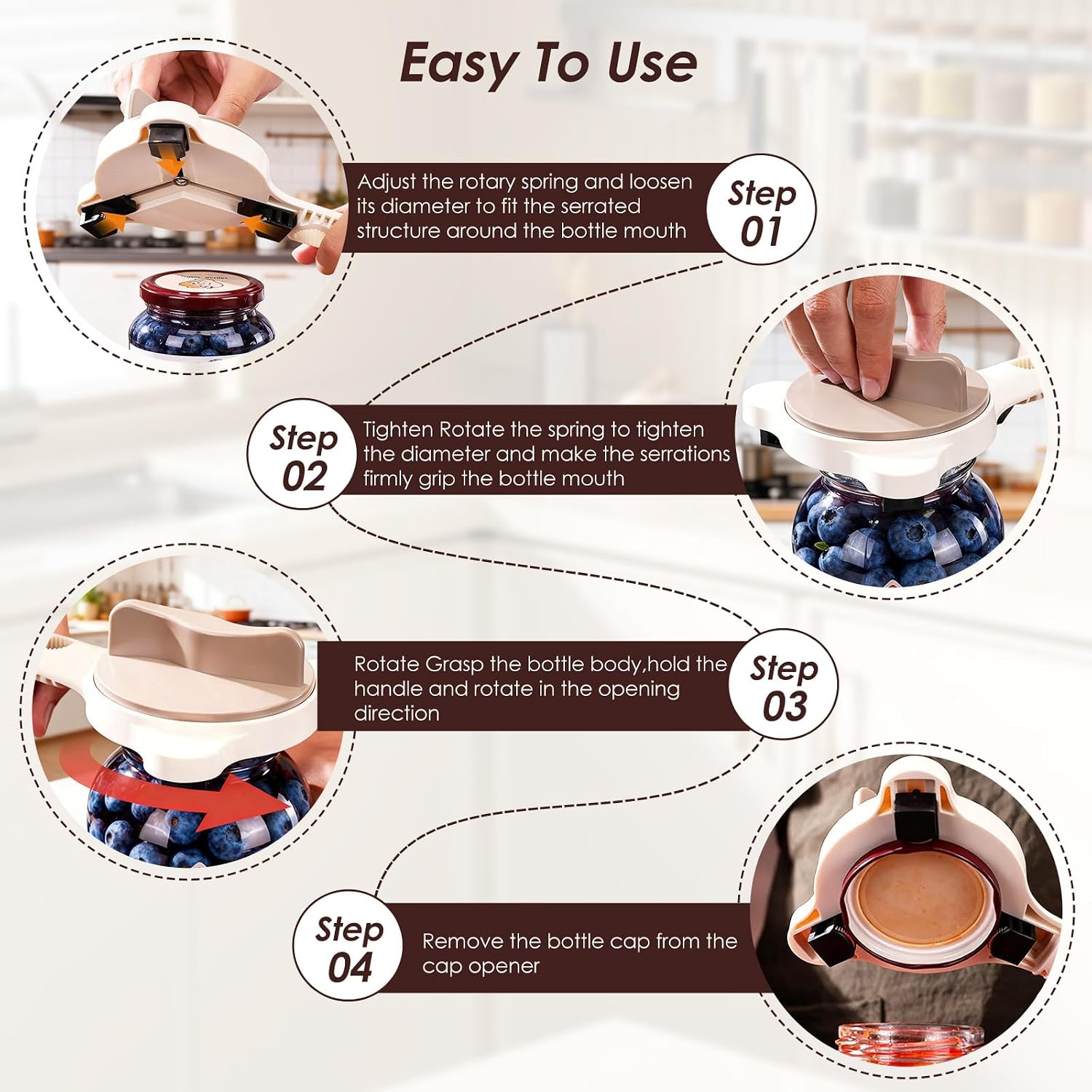 Easy To Use

Adjust the rotary spring and loosen its diameter to fit the serrated structure around the bottle mouth

Step 01

Step 02

Tighten Rotate the spring to tighten the diameter and make the serrations firmly grip the bottle mouth

Rotate Grasp the bottle body,hold the handle and rotate in the opening direction

Step 03

Step 04

Remove the bottle cap from the cap opener