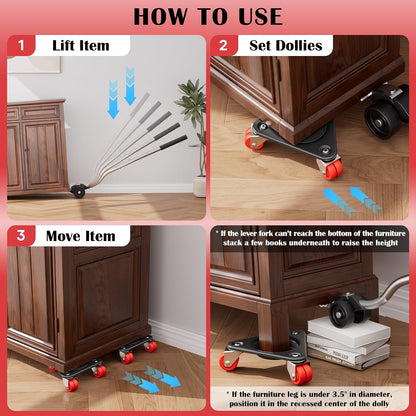 HOW TO USE

1 Lift Item

2 Set Dollies

3 Move Item

* If the lever fork can't reach the bottom of the furniture stack a few books underneath to raise the height

* If the furniture leg is under 3.5" in diameter, position it in the recessed center of the dolly