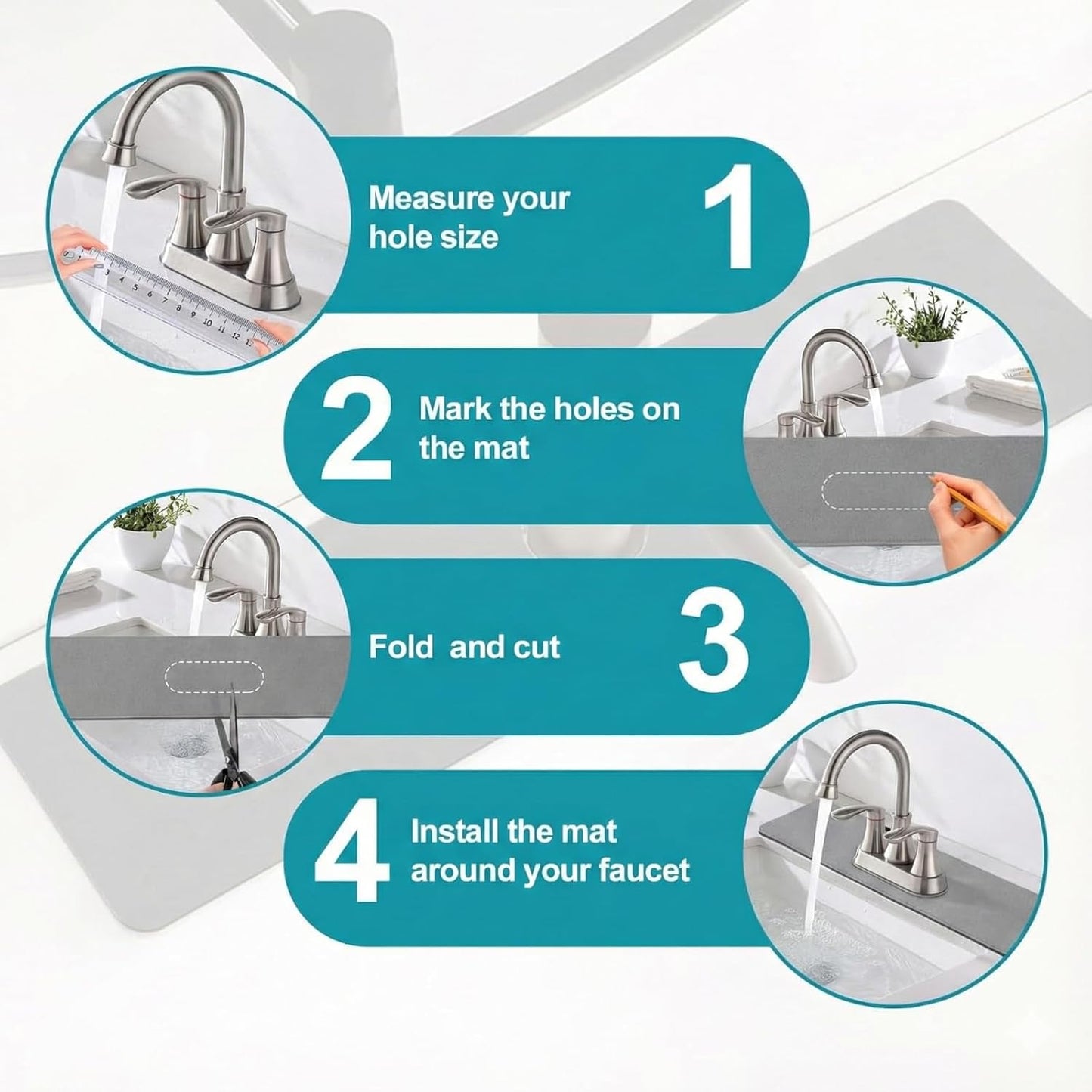 Measure your hole size

1

2

Mark the holes on the mat

Fold and cut

3

4

Install the mat around your faucet