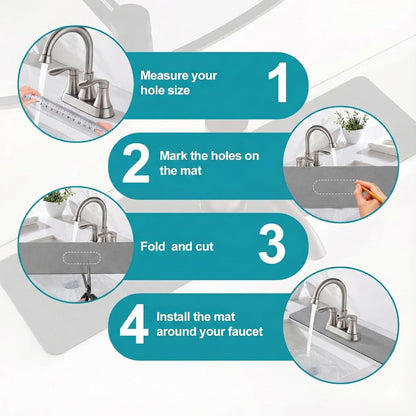 Measure your hole size 1

2 Mark the holes on the mat

Fold and cut 3

4 Install the mat around your faucet