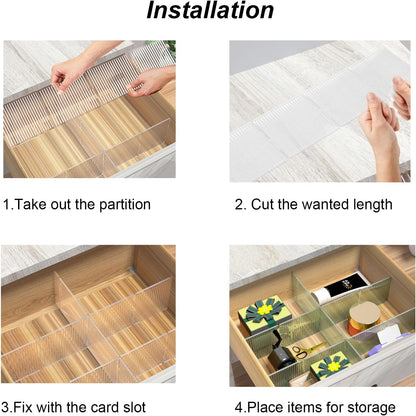 Installation

1.Take out the partition

2. Cut the wanted length

3.Fix with the card slot

4.Place items for storage