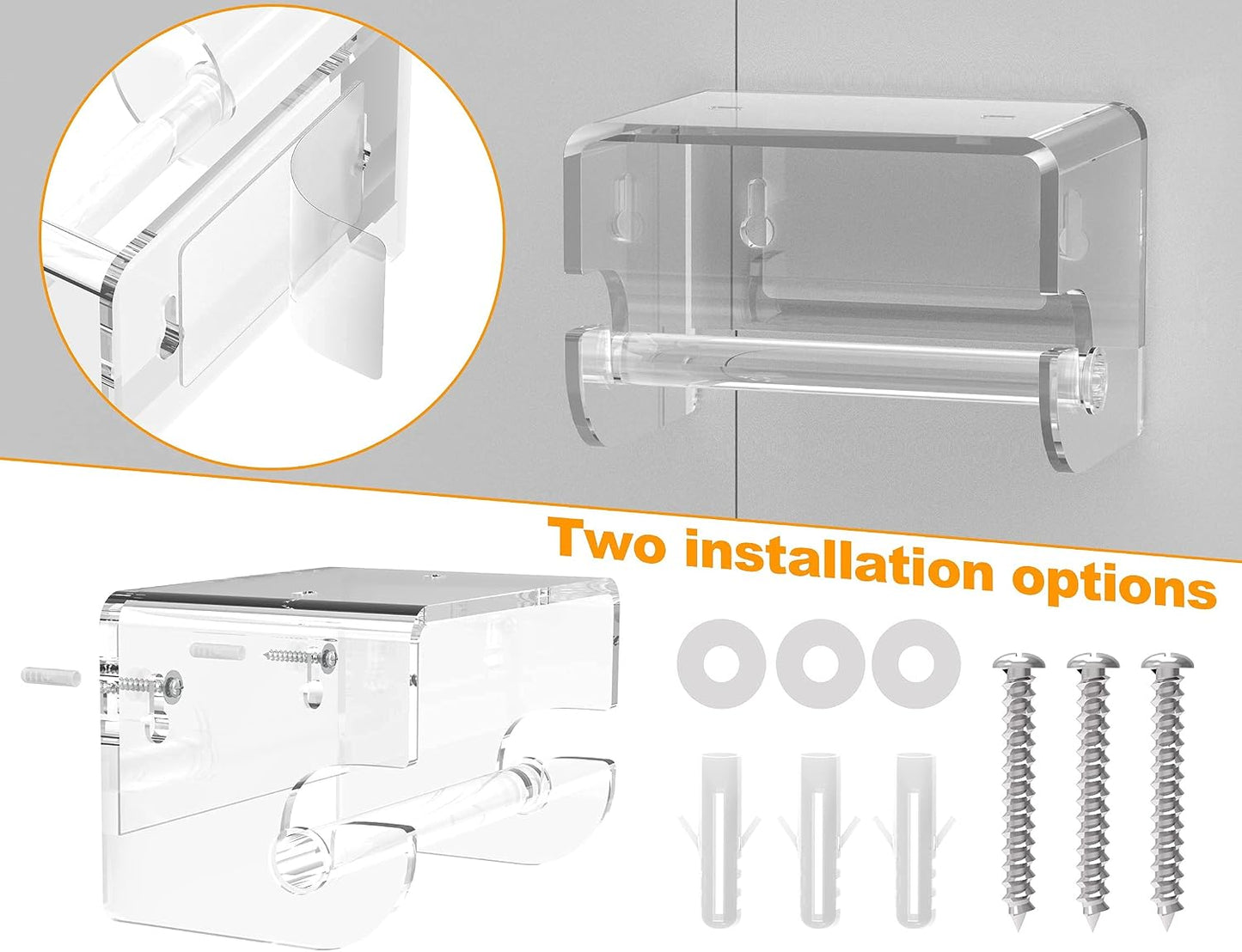 Two installation options