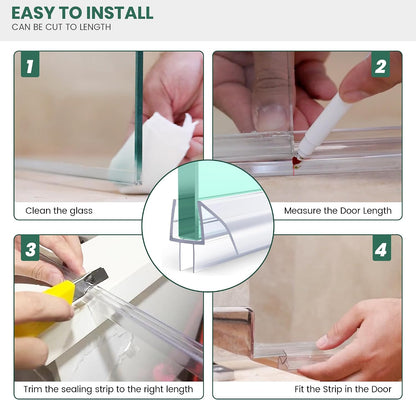 EASY TO INSTALL
CAN BE CUT TO LENGTH

1
Clean the glass

2
Measure the Door Length

3
Trim the sealing strip to the right length

4
Fit the Strip in the Door