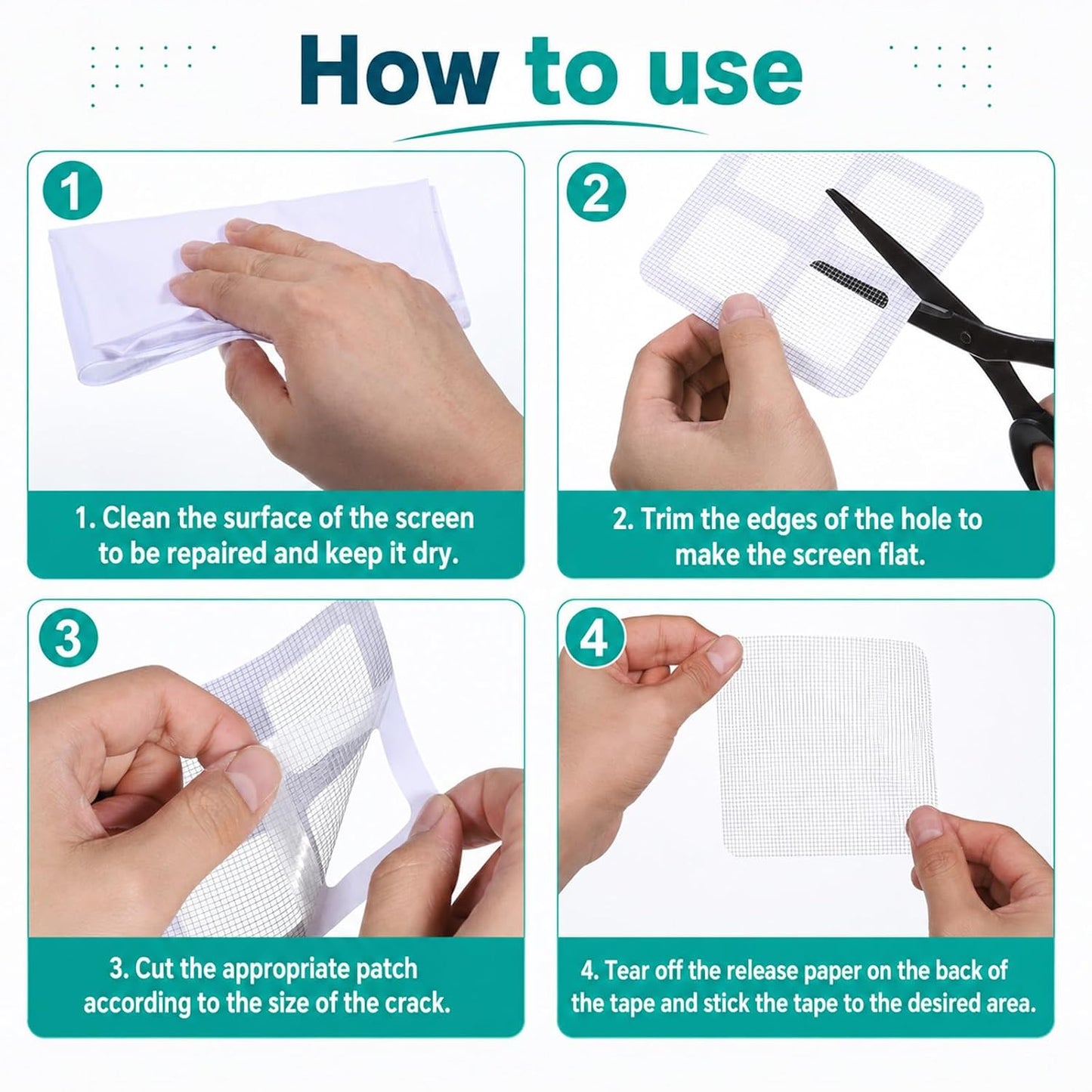 How to use

1

1. Clean the surface of the screen to be repaired and keep it dry.

2

2. Trim the edges of the hole to make the screen flat.

3

3. Cut the appropriate patch according to the size of the crack.

4

4. Tear off the release paper on the back of the tape and stick the tape to the desired area.