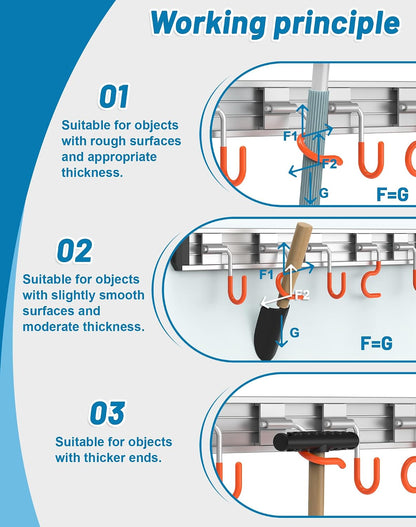 Working principle

01

Suitable for objects with rough surfaces and appropriate thickness.

F1

F2

G

F=G

02

Suitable for objects with slightly smooth surfaces and moderate thickness.

F1

F2

G

F=G

03

Suitable for objects with thicker ends.