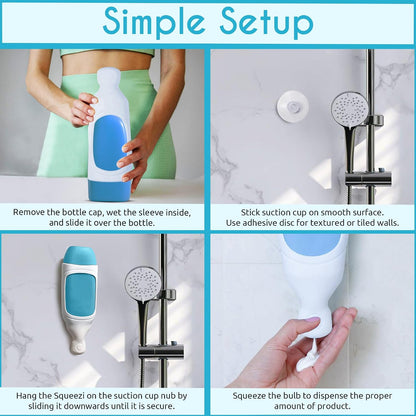 Simple Setup

Remove the bottle cap, wet the sleeve inside, and slide it over the bottle.

Stick suction cup on smooth surface. Use adhesive disc for textured or tiled walls.

Hang the Squeezi on the suction cup nub by sliding it downwards until it is secure.

Squeeze the bulb to dispense the proper amount of product.