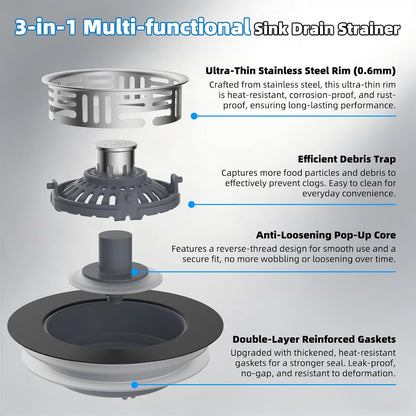 3-in-1 Multi-functional Sink Drain Strainer

Ultra-Thin Stainless Steel Rim (0.6mm)

Crafted from stainless steel, this ultra-thin rim is heat-resistant, corrosion-proof, and rust-proof, ensuring long-lasting performance.

Efficient Debris Trap

Captures more food particles and debris to effectively prevent clogs. Easy to clean for everyday convenience.

Anti-Loosening Pop-Up Core

Features a reverse-thread design for smooth use and a secure fit, no more wobbling or loosening over time.

Double-Layer Reinforced Gaskets

Upgraded with thickened, heat-resistant gaskets for a stronger seal. Leak-proof, no-gap, and resistant to deformation.