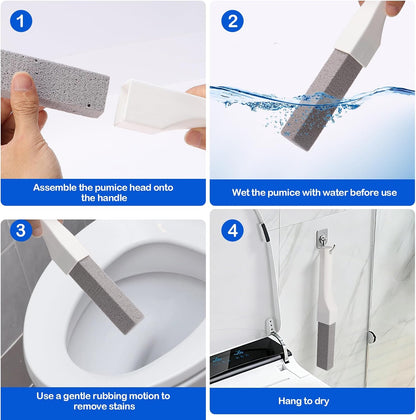 1

Assemble the pumice head onto the handle

2

Wet the pumice with water before use

3

Use a gentle rubbing motion to remove stains

4

Hang to dry