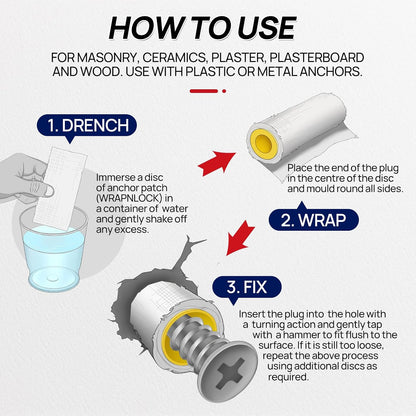 HOW TO USE

FOR MASONRY, CERAMICS, PLASTER, PLASTERBOARD AND WOOD. USE WITH PLASTIC OR METAL ANCHORS.

1. DRENCH

Immerse a disc of anchor patch (WRAPNLOCK) in a container of water and gently shake off any excess.

Place the end of the plug in the centre of the disc and mould round all sides.

2. WRAP

3. FIX

Insert the plug into the hole with a turning action and gently tap with a hammer to fit flush to the surface. If it is still too loose, repeat the above process using additional discs as required.