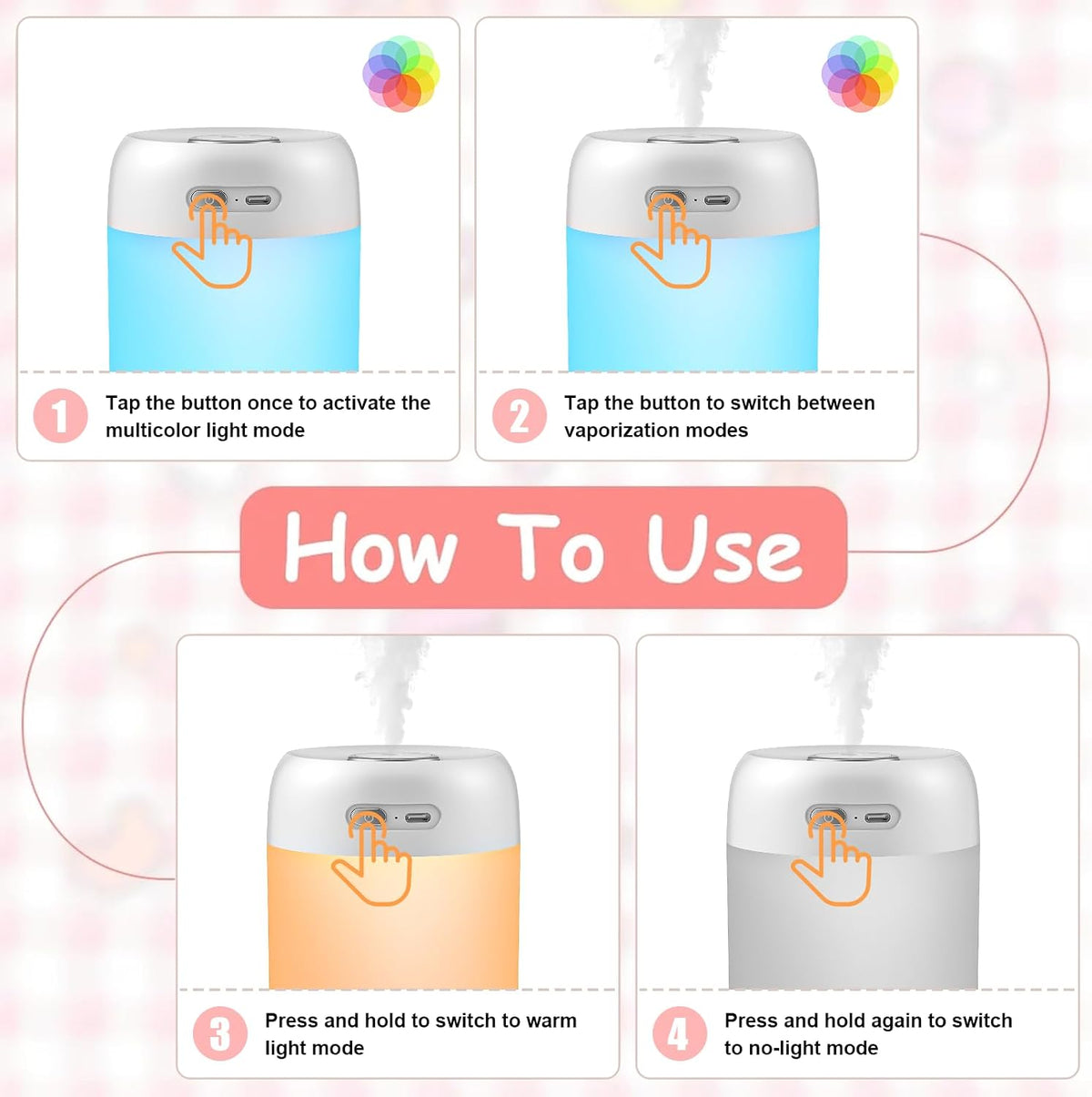 1 Tap the button once to activate the multicolor light mode

2 Tap the button to switch between vaporization modes

How To Use

3 Press and hold to switch to warm light mode

4 Press and hold again to switch to no-light mode