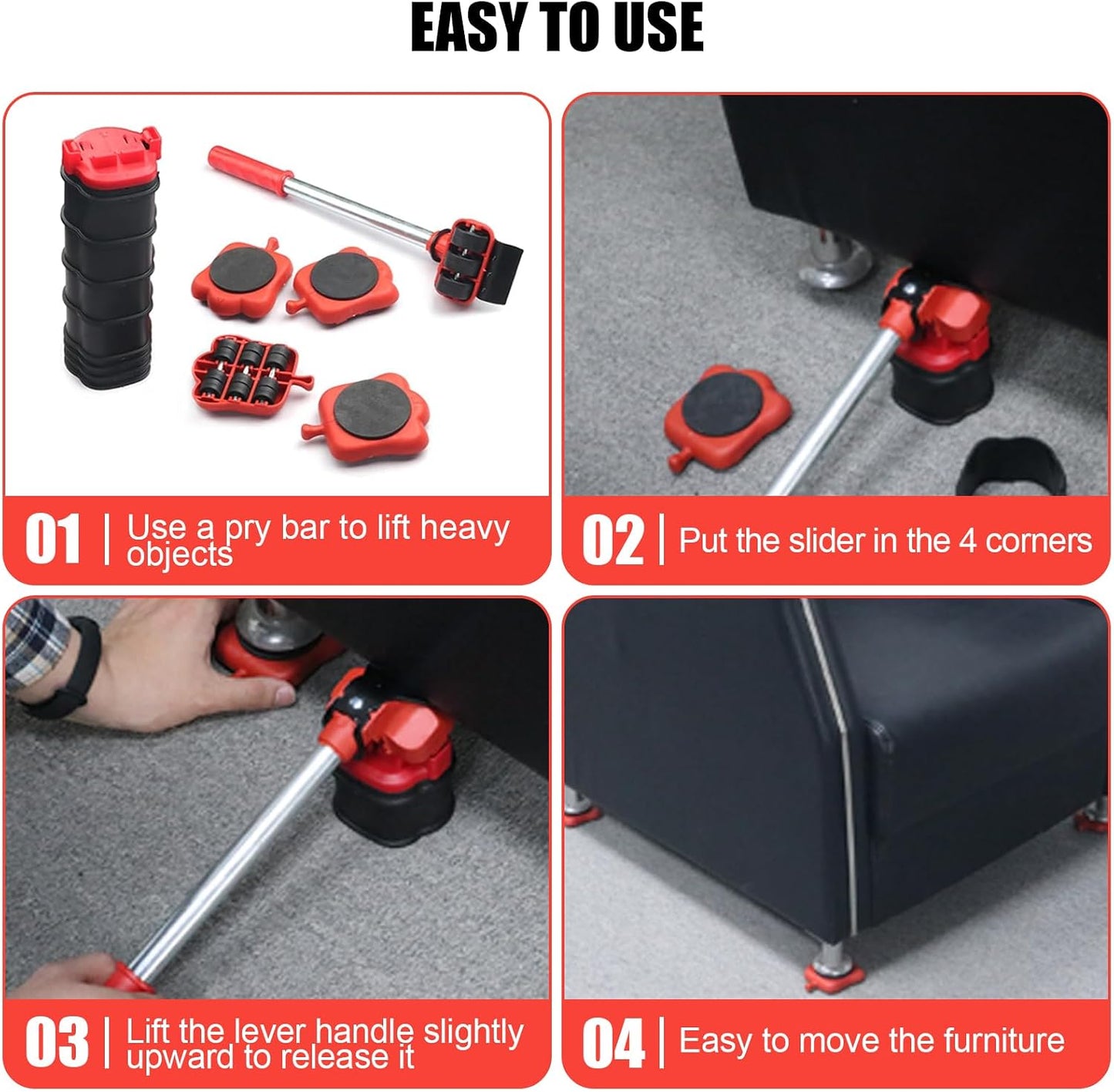 EASY TO USE

01 | Use a pry bar to lift heavy objects

02 | Put the slider in the 4 corners

03 | Lift the lever handle slightly upward to release it

04 | Easy to move the furniture