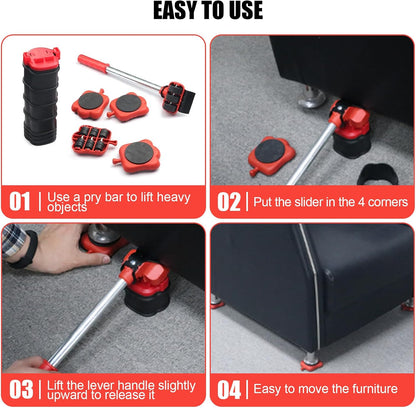 EASY TO USE

01 | Use a pry bar to lift heavy objects

02 | Put the slider in the 4 corners

03 | Lift the lever handle slightly upward to release it

04 | Easy to move the furniture