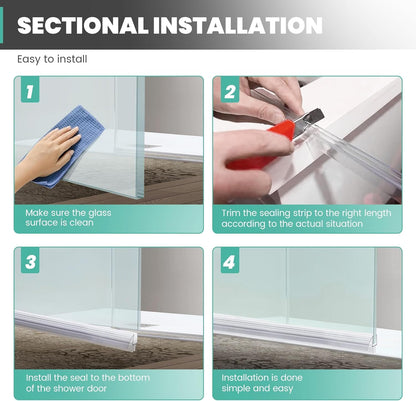 SECTIONAL INSTALLATION

Easy to install

1

Make sure the glass surface is clean

2

Trim the sealing strip to the right length according to the actual situation

3

Install the seal to the bottom of the shower door

4

Installation is done simple and easy