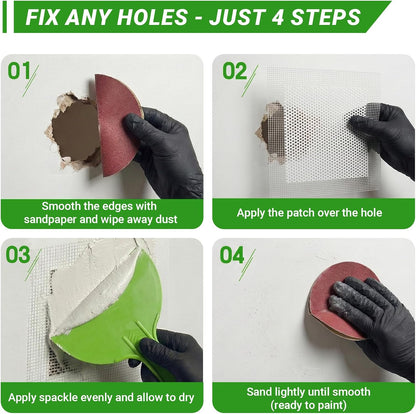 FIX ANY HOLES - JUST 4 STEPS

01

Smooth the edges with sandpaper and wipe away dust

02

Apply the patch over the hole

03

Apply spackle evenly and allow to dry

04

Sand lightly until smooth (ready to paint)