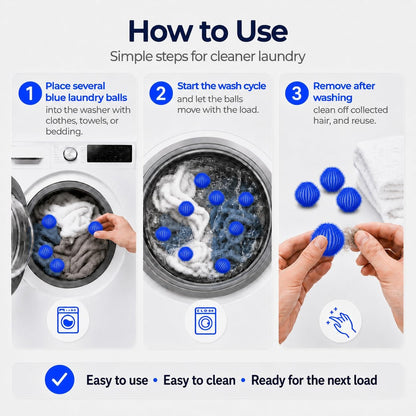 How to Use

Simple steps for cleaner laundry

1 Place several blue laundry balls into the washer with clothes, towels, or bedding.

2 Start the wash cycle and let the balls move with the load.

3 Remove after washing clean off collected hair, and reuse.

Easy to use • Easy to clean • Ready for the next load