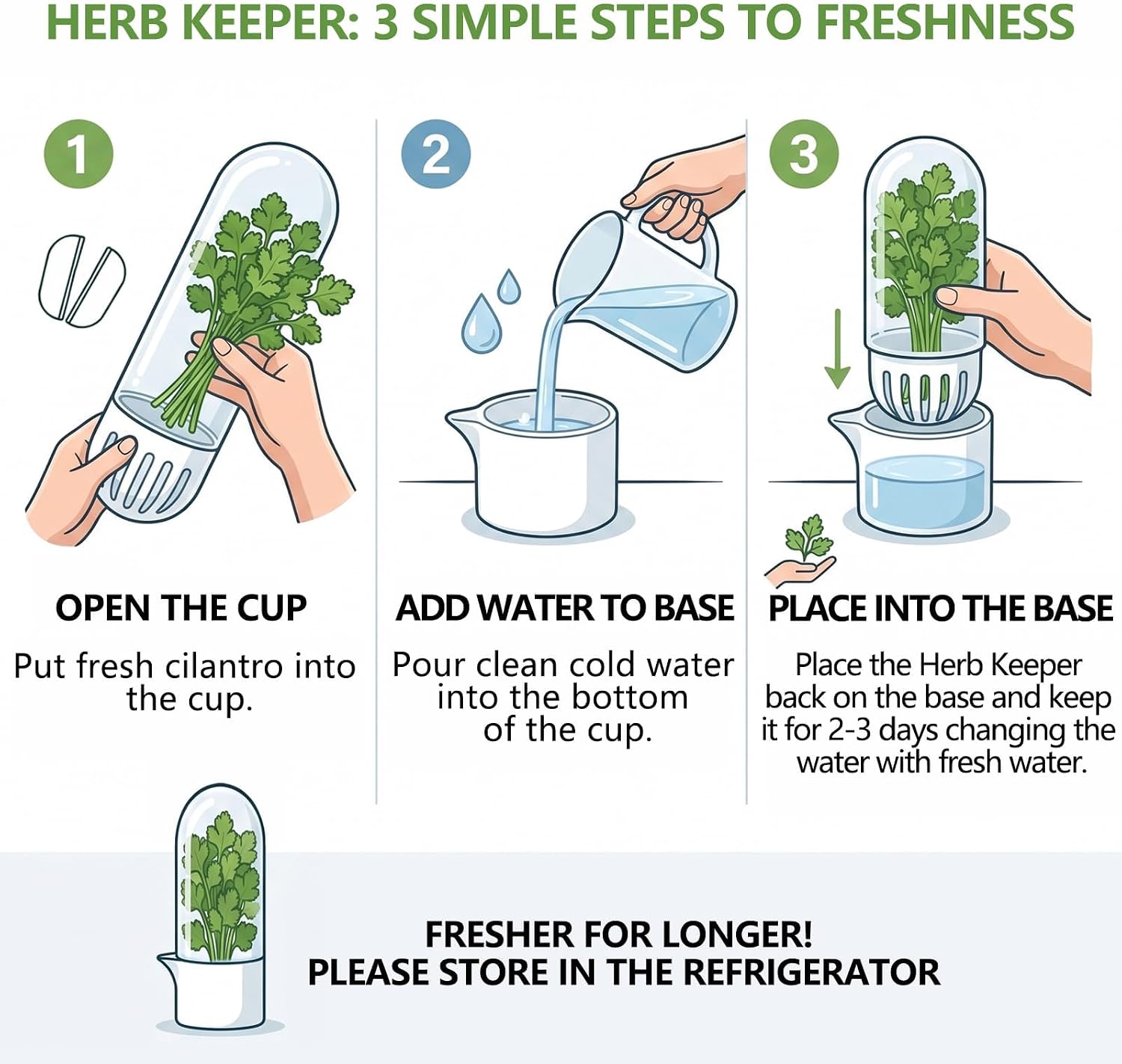 HERB KEEPER: 3 SIMPLE STEPS TO FRESHNESS

1

OPEN THE CUP

Put fresh cilantro into the cup.

2

ADD WATER TO BASE

Pour clean cold water into the bottom of the cup.

3

PLACE INTO THE BASE

Place the Herb Keeper back on the base and keep it for 2-3 days changing the water with fresh water.

FRESHER FOR LONGER!
PLEASE STORE IN THE REFRIGERATOR